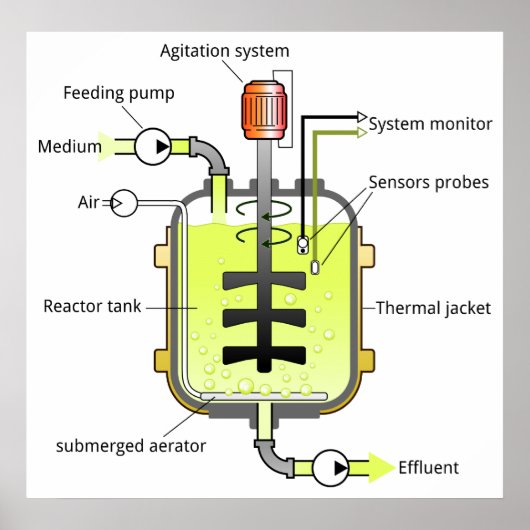 Agitation system
Feeding pump
System monitor
Medium
Sensors probes
Air
Reactor tank
Thermal jacket
submerged aerator
Effluent