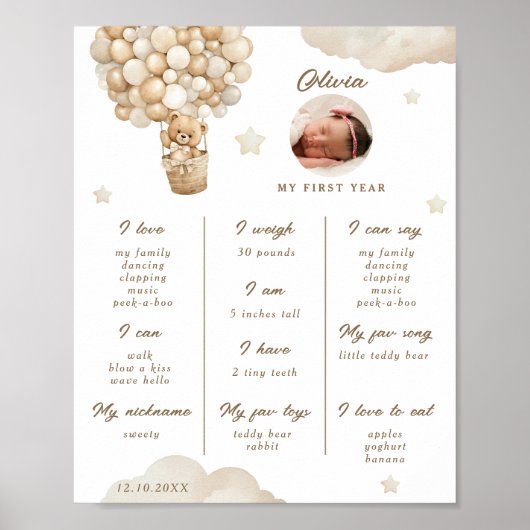 Olivia

MY FIRST YEAR

I love

my family
dancing
clapping
music
peek-a-boo

I can

walk
blow a kiss
wave hello

My nickname

sweety

I weigh

30 pounds

I am

5 inches tall

I have

2 tiny teeth

My fav toys

teddy bear
rabbit

I can say

my family
dancing
clapping
music
peek-a-boo

My fav song

little teddy bear

I love to eat

apples
yoghurt
banana

12.10.20XX