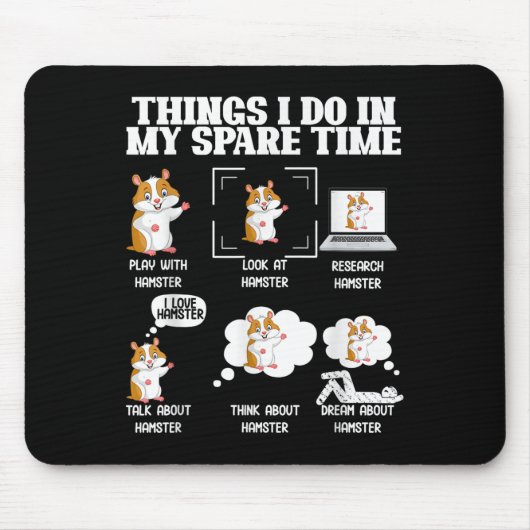 THINGS I DO IN MY SPARE TIME

PLAY WITH HAMSTER

LOOK AT HAMSTER

RESEARCH HAMSTER

I LOVE HAMSTER

TALK ABOUT HAMSTER

THINK ABOUT HAMSTER

DREAM ABOUT HAMSTER