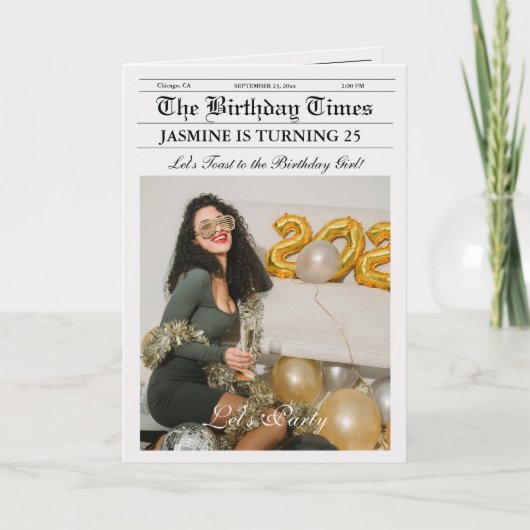 Chicago, CA SEPTEMBER 23, 20xx 2:00 PM

The Birthday Times

JASMINE IS TURNING 25

Let's Toast to the Birthday Girl!

202

Let's Party