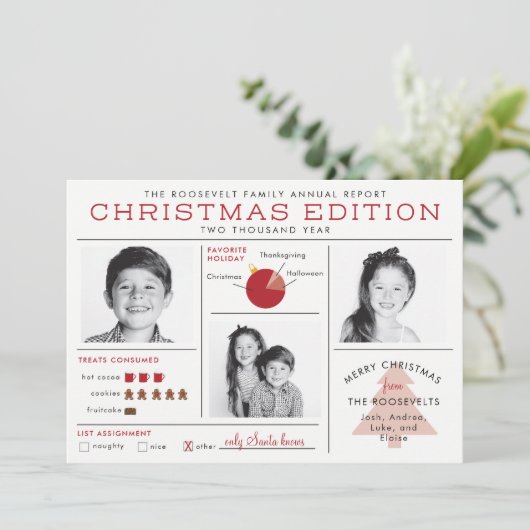 THE ROOSEVELT FAMILY ANNUAL REPORT
CHRISTMAS EDITION
TWO THOUSAND YEAR

FAVORITE HOLIDAY
Thanksgiving
Christmas
Halloween

TREATS CONSUMED
hot cocoa
cookies
fruitcake

LIST ASSIGNMENT
naughty
nice
X other only Santa knows

MERRY CHRISTMAS
from
THE ROOSEVELTS
Josh, Andrea, Luke, and Eloise