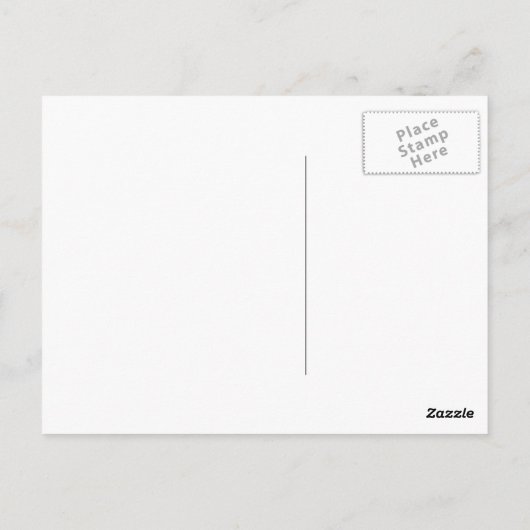 Place
Stamp
Here

Zazzle