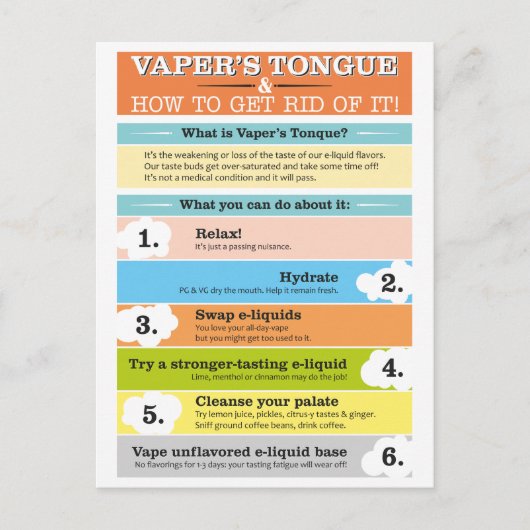 VAPER'S TONGUE
&
HOW TO GET RID OF IT!

What is Vaper's Tonque?

It's the weakening or loss of the taste of our e-liquid flavors. Our taste buds get over-saturated and take some time off! It's not a medical condition and it will pass.

What you can do about it:

1. Relax!
It's just a passing nuisance.

Hydrate
PG & VG dry the mouth. Help it remain fresh.
2.

3. Swap e-liquids
You love your all-day-vape but you might get too used to it.

Try a stronger-tasting e-liquid
Lime, menthol or cinnamon may do the job!
4.

5. Cleanse your palate
Try lemon juice, pickles, citrus-y tastes & ginger. Sniff ground coffee beans, drink coffee.

Vape unflavored e-liquid base
No flavorings for 1-3 days: your tasting fatigue will wear off!
6.